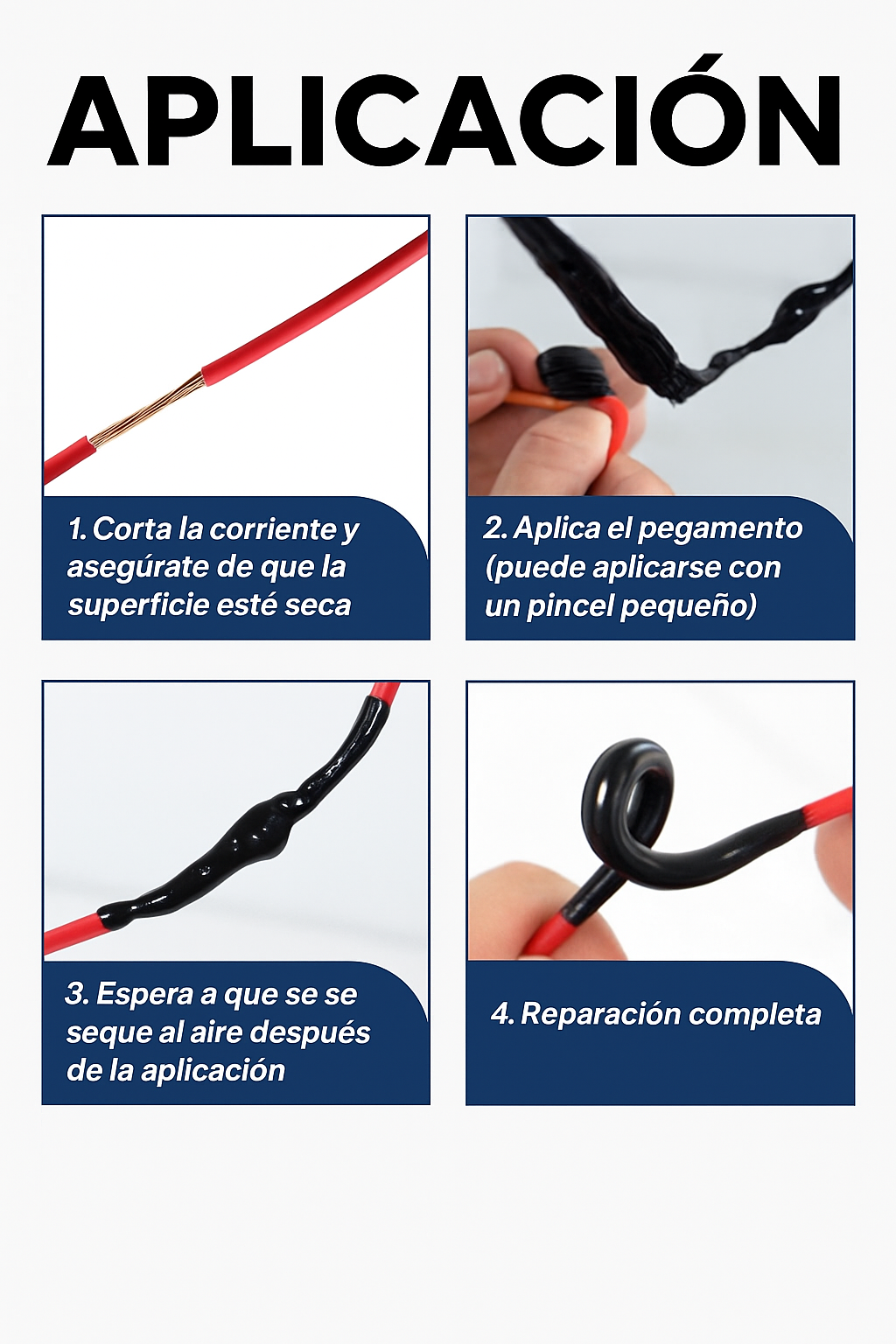 APLICACIÓN

1. Corta la corriente y asegúrate de que la superficie esté seca

2. Aplica el pegamento (puede aplicarse con un pincel pequeño)

3. Espera a que se se seque al aire después de la aplicación

4. Reparación completa